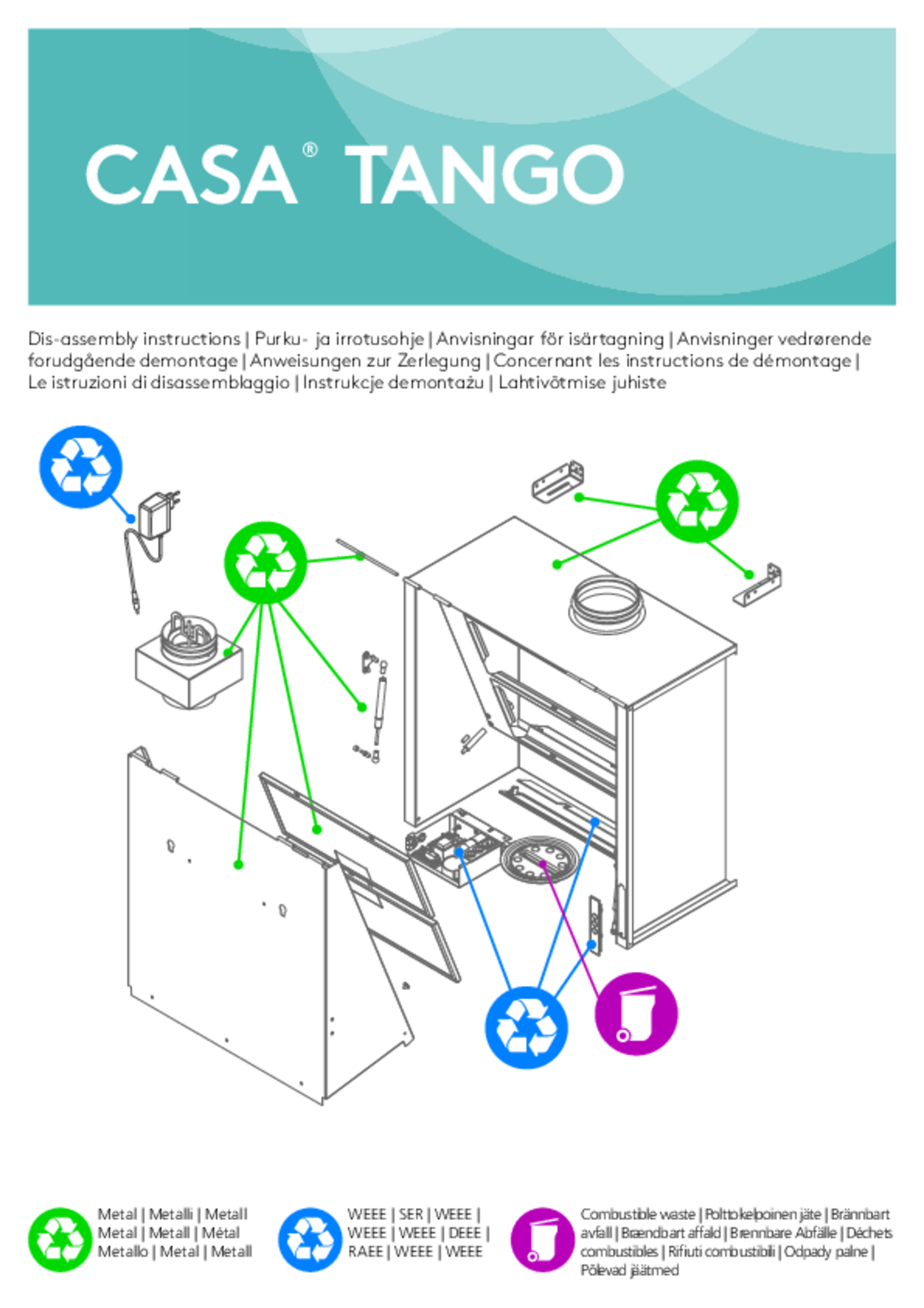 CASA® TANGO

Dis-assembly instructions | Purku- ja irrotusohje | Anvisningar för isärtagning | Anvisninger vedrørende forudgående demontage | Anweisungen zur Zerlegung | Concernant les instructions de démontage | Le istruzioni di disassemblaggio | Instrukcje demontażu | Lahtivõtmise juhiste

Metal | Metalli | Metall
Metal | Metall | Métal
Metallo | Metal | Metall

WEEE | SER | WEEE |
WEEE | WEEE | DEEE |
RAEE | WEEE | WEEE

Combustible waste | Polttokelpoinen jäte | Brännbart avfall | Brændbart affald | Brennbare Abfälle | Déchets combustibles | Rifiuti combustibili | Odpady palne | Põlevad jäätmed