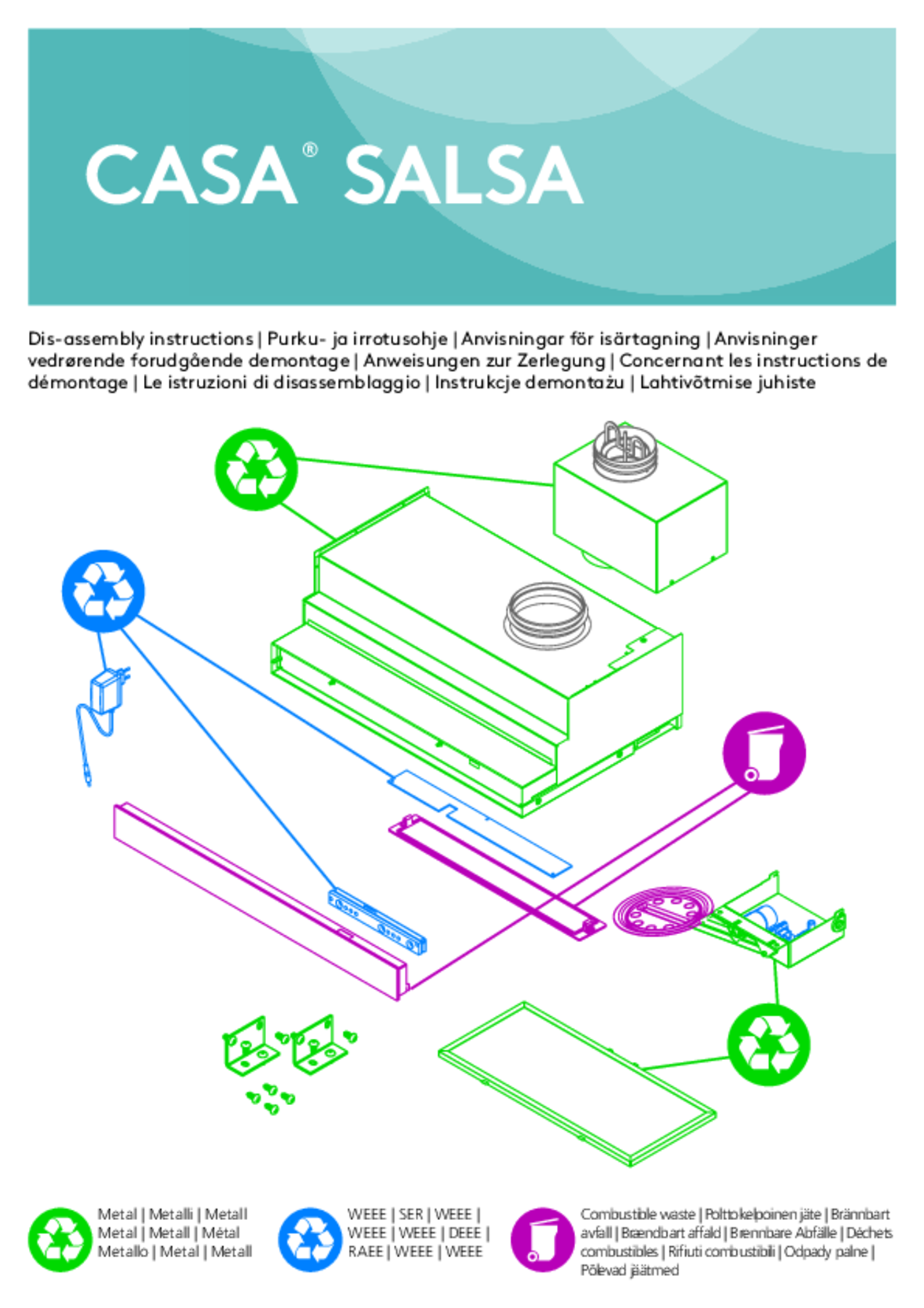 CASA® SALSA

Dis-assembly instructions | Purku- ja irrotusohje | Anvisningar för isärtagning | Anvisninger vedrørende forudgående demontage | Anweisungen zur Zerlegung | Concernant les instructions de démontage | Le istruzioni di disassemblaggio | Instrukcje demontażu | Lahtivõtmise juhiste

Metal | Metalli | Metall
Metal | Metall | Métal
Metallo | Metal | Metall

WEEE | SER | WEEE |
WEEE | WEEE | DEEE |
RAEE | WEEE | WEEE

Combustible waste | Polttokelpoinen jäte | Brännbart avfall | Brændbart affald | Brennbare Abfälle | Déchets combustibles | Rifiuti combustibili | Odpady palne | Põlevad jäätmed