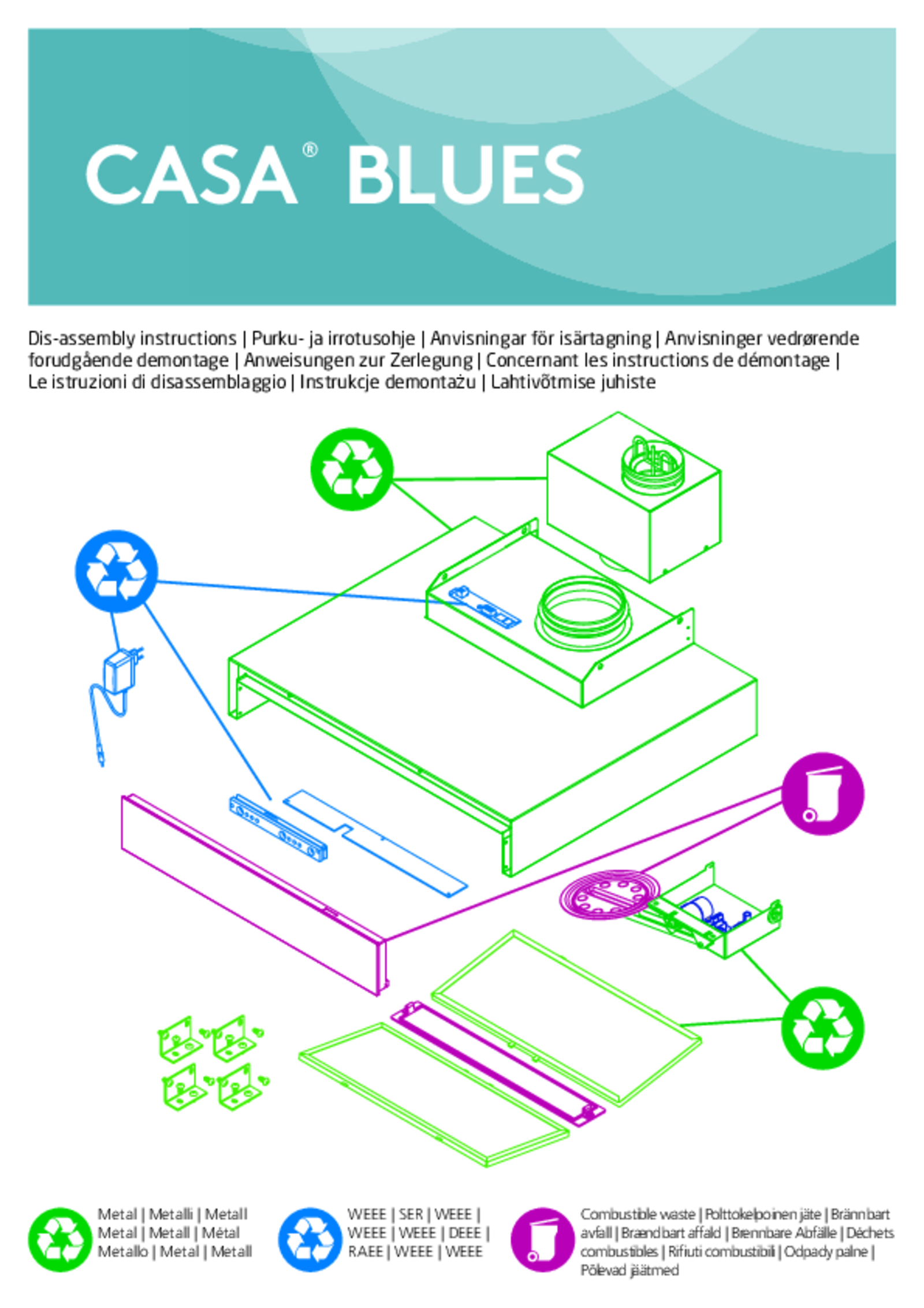 CASA® BLUES

Dis-assembly instructions | Purku- ja irrotusohje | Anvisningar för isärtagning | Anvisninger vedrørende forudgående demontage | Anweisungen zur Zerlegung | Concernant les instructions de démontage | Le istruzioni di disassemblaggio | Instrukcje demontażu | Lahtivõtmise juhiste

Metal | Metalli | Metall
Metal | Metall | Métal
Metallo | Metal | Metall

WEEE | SER | WEEE |
WEEE | WEEE | DEEE |
RAEE | WEEE | WEEE

Combustible waste | Polttokelpoinen jäte | Brännbart avfall | Brændbart affald | Brennbare Abfälle | Déchets combustibles | Rifiuti combustibili | Odpady palne | Põlevad jäätmed