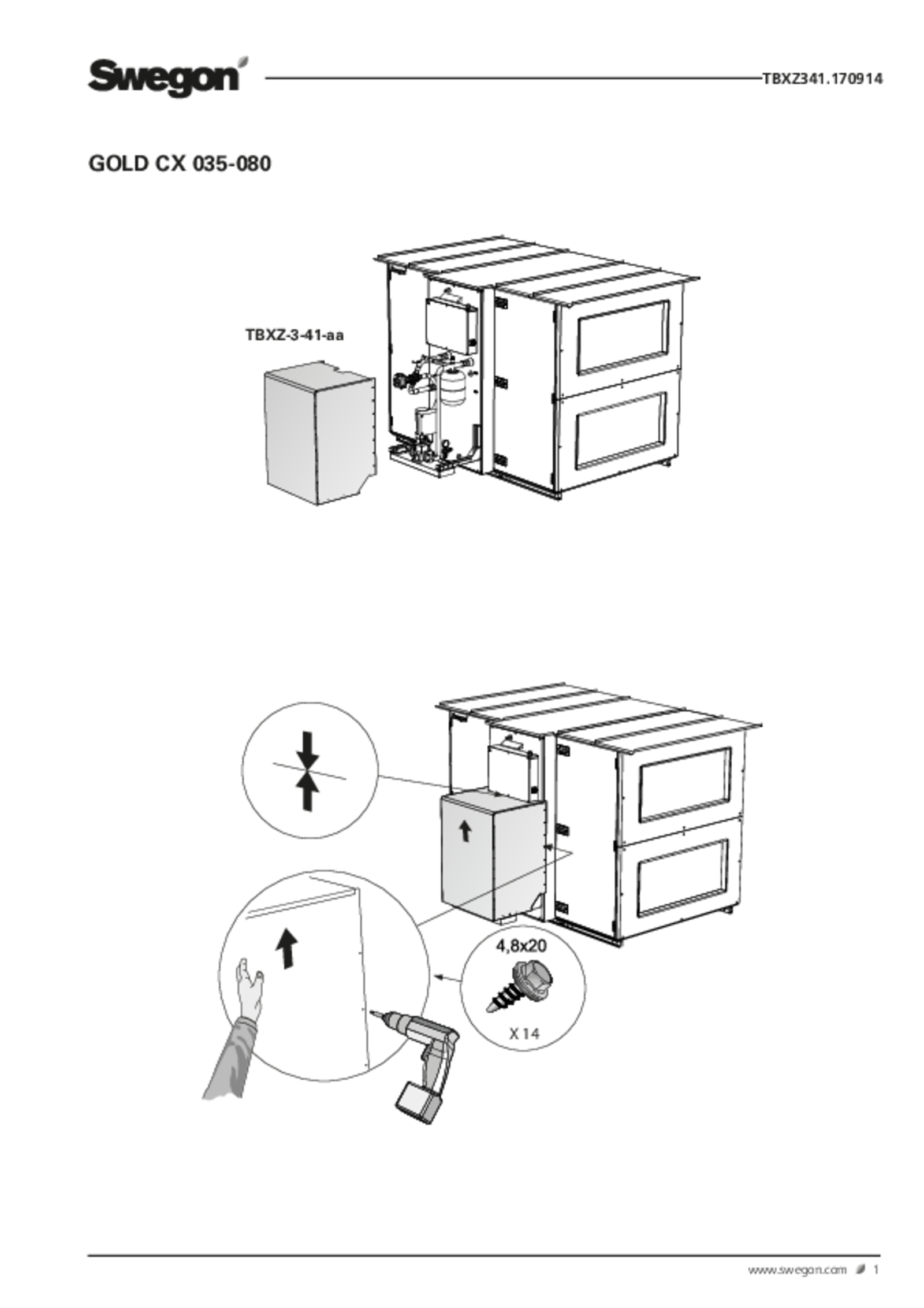 Swegon

TBXZ341.170914

GOLD CX 035-080

TBXZ-3-41-aa

4,8x20

X 14

www.swegon.com 1