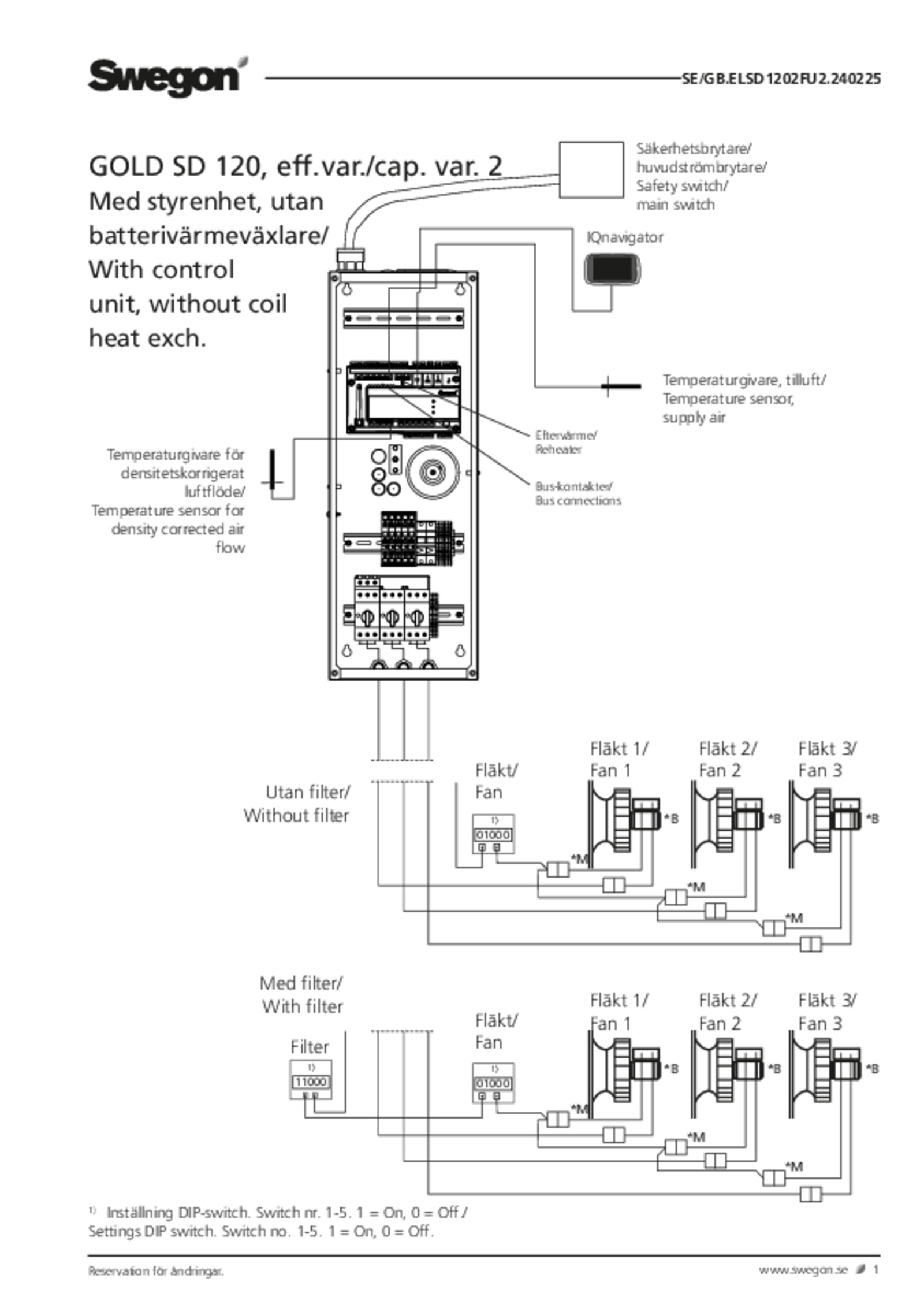 Swegon

SE/GB.ELSD1202FU2.240225

GOLD SD 120, eff.var./cap. var. 2
Med styrenhet, utan batterivärmeväxlare/ With control unit, without coil heat exch.

Säkerhetsbrytare/ huvudströmbrytare/ Safety switch/ main switch

IQnavigator

Temperaturgivare, tilluft/ Temperature sensor, supply air

Eftervärme/ Reheater

Bus-kontakter/ Bus connections

Temperaturgivare för densitetskorrigerat luftflöde/ Temperature sensor for density corrected air flow

Utan filter/ Without filter

Fläkt/ Fan

1)

01000

Fläkt 1/ Fan 1

Fläkt 2/ Fan 2

Fläkt 3/ Fan 3

*B

*B

*B

*M

*M

*M

Med filter/ With filter

Filter

1)

11000

Fläkt/ Fan

1)

01000

Fläkt 1/ Fan 1

Fläkt 2/ Fan 2

Fläkt 3/ Fan 3

*B

*B

*B

*M

*M

*M

1) Inställning DIP-switch. Switch nr. 1-5. 1 = On, 0 = Off / Settings DIP switch. Switch no. 1-5. 1 = On, 0 = Off.

Reservation för ändringar.

www.swegon.se 1