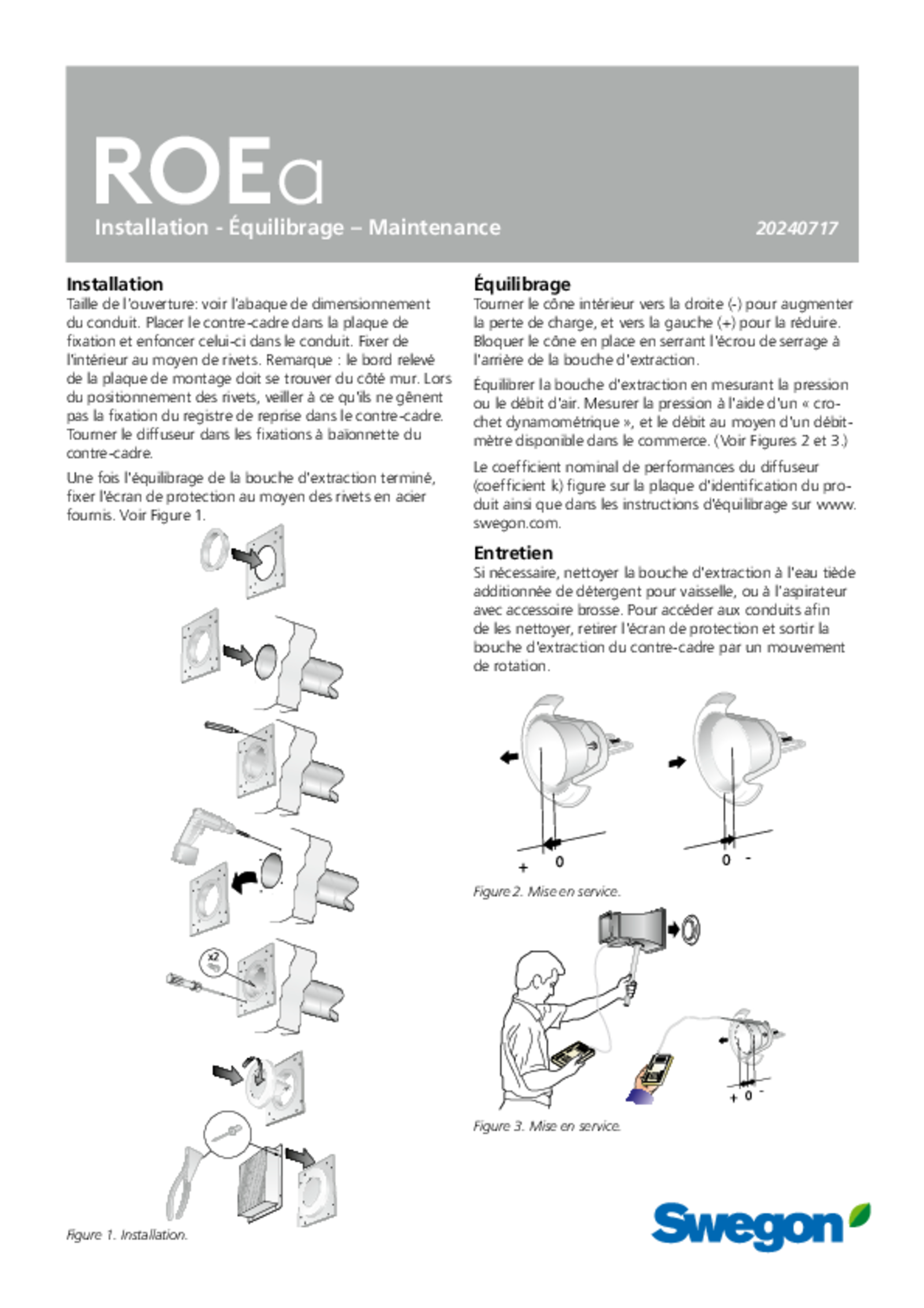 ROEa

Installation - Équilibrage – Maintenance

20240717

Installation

Taille de l'ouverture: voir l'abaque de dimensionnement du conduit. Placer le contre-cadre dans la plaque de fixation et enfoncer celui-ci dans le conduit. Fixer de l'intérieur au moyen de rivets. Remarque : le bord relevé de la plaque de montage doit se trouver du côté mur. Lors du positionnement des rivets, veiller à ce qu'ils ne gênent pas la fixation du registre de reprise dans le contre-cadre. Tourner le diffuseur dans les fixations à baïonnette du contre-cadre.

Une fois l'équilibrage de la bouche d'extraction terminé, fixer l'écran de protection au moyen des rivets en acier fournis. Voir Figure 1.

x2

Figure 1. Installation.

Équilibrage

Tourner le cône intérieur vers la droite (-) pour augmenter la perte de charge, et vers la gauche (+) pour la réduire. Bloquer le cône en place en serrant l'écrou de serrage à l'arrière de la bouche d'extraction.

Équilibrer la bouche d'extraction en mesurant la pression ou le débit d'air. Mesurer la pression à l'aide d'un « crochet dynamométrique », et le débit au moyen d'un débitmètre disponible dans le commerce. (Voir Figures 2 et 3.)

Le coefficient nominal de performances du diffuseur (coefficient k) figure sur la plaque d'identification du produit ainsi que dans les instructions d'équilibrage sur www.swegon.com.

Entretien

Si nécessaire, nettoyer la bouche d'extraction à l'eau tiède additionnée de détergent pour vaisselle, ou à l'aspirateur avec accessoire brosse. Pour accéder aux conduits afin de les nettoyer, retirer l'écran de protection et sortir la bouche d'extraction du contre-cadre par un mouvement de rotation.

+ 0

0 -

Figure 2. Mise en service.

+ 0 -

Figure 3. Mise en service.

Swegon