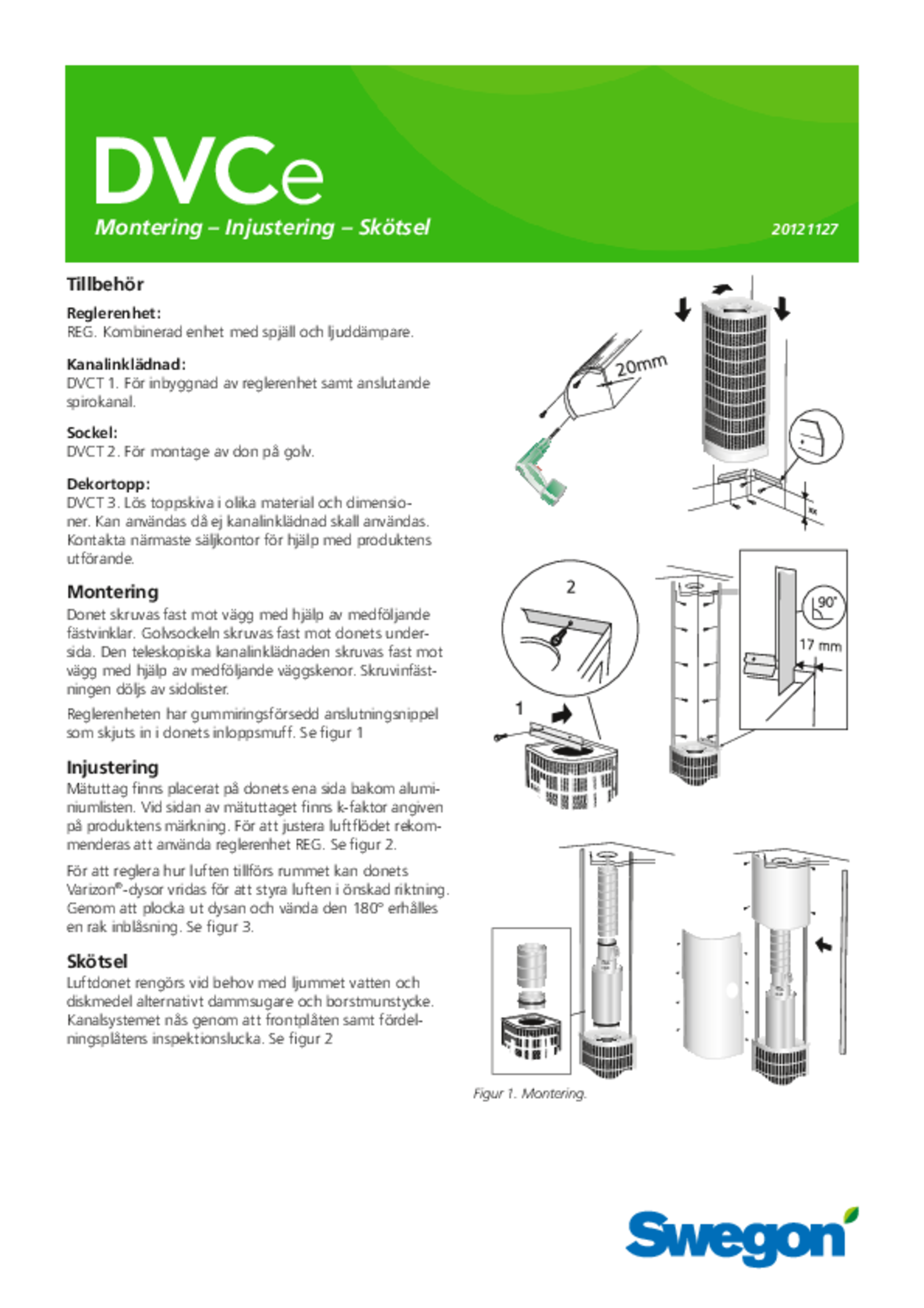 DVCe

Montering – Injustering – Skötsel

20121127

Tillbehör

Reglerenhet:
REG. Kombinerad enhet med spjäll och ljuddämpare.

Kanalinklädnad:
DVCT 1. För inbyggnad av reglerenhet samt anslutande spirokanal.

Sockel:
DVCT 2. För montage av don på golv.

Dekortopp:
DVCT 3. Lös toppskiva i olika material och dimensioner. Kan användas då ej kanalinklädnad skall användas. Kontakta närmaste säljkontor för hjälp med produktens utförande.

Montering
Donet skruvas fast mot vägg med hjälp av medföljande fästvinklar. Golvsockeln skruvas fast mot donets undersida. Den teleskopiska kanalinklädnaden skruvas fast mot vägg med hjälp av medföljande väggskenor. Skruvinfästningen döljs av sidolister.

Reglerenheten har gummiringsförsedd anslutningsnippel som skjuts in i donets inloppsmuff. Se figur 1

Injustering
Mätuttag finns placerat på donets ena sida bakom aluminiumlisten. Vid sidan av mätuttaget finns k-faktor angiven på produktens märkning. För att justera luftflödet rekommenderas att använda reglerenhet REG. Se figur 2.

För att reglera hur luften tillförs rummet kan donets Varizon®-dysor vridas för att styra luften i önskad riktning. Genom att plocka ut dysan och vända den 180° erhålles en rak inblåsning. Se figur 3.

Skötsel
Luftdonet rengörs vid behov med ljummet vatten och diskmedel alternativt dammsugare och borstmunstycke. Kanalsystemet nås genom att frontplåten samt fördelningsplåtens inspektionslucka. Se figur 2

20mm

2

1

90°

17 mm

Figur 1. Montering.

Swegon