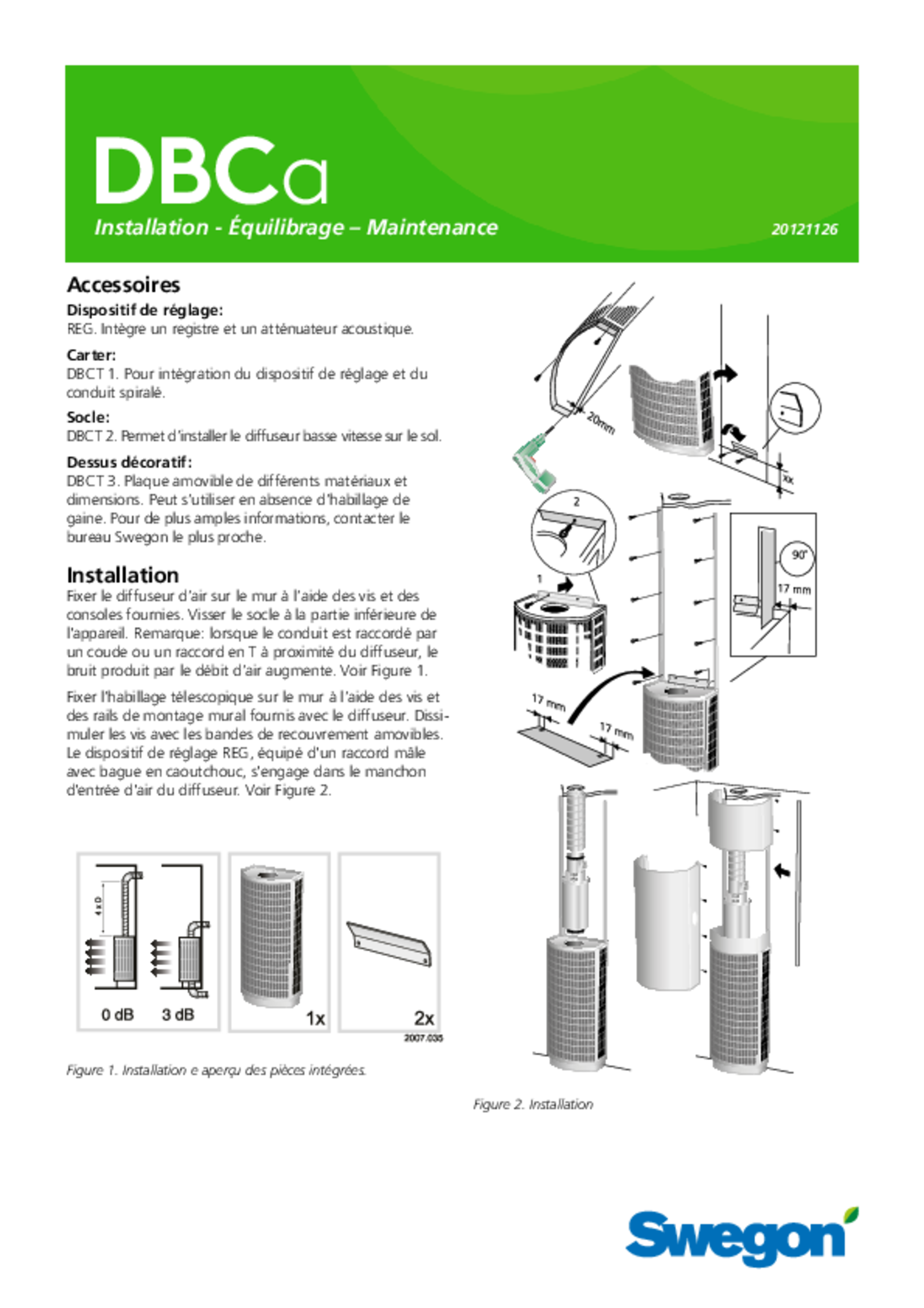 DBCa

Installation - Équilibrage – Maintenance

20121126

Accessoires

Dispositif de réglage:
REG. Intègre un registre et un atténuateur acoustique.

Carter:
DBCT 1. Pour intégration du dispositif de réglage et du conduit spiralé.

Socle:
DBCT 2. Permet d'installer le diffuseur basse vitesse sur le sol.

Dessus décoratif:
DBCT 3. Plaque amovible de différents matériaux et dimensions. Peut s'utiliser en absence d'habillage de gaine. Pour de plus amples informations, contacter le bureau Swegon le plus proche.

Installation

Fixer le diffuseur d'air sur le mur à l'aide des vis et des consoles fournies. Visser le socle à la partie inférieure de l'appareil. Remarque: lorsque le conduit est raccordé par un coude ou un raccord en T à proximité du diffuseur, le bruit produit par le débit d'air augmente. Voir Figure 1.

Fixer l'habillage télescopique sur le mur à l'aide des vis et des rails de montage mural fournis avec le diffuseur. Dissimuler les vis avec les bandes de recouvrement amovibles. Le dispositif de réglage REG, équipé d'un raccord mâle avec bague en caoutchouc, s'engage dans le manchon d'entrée d'air du diffuseur. Voir Figure 2.

4 x D

0 dB

3 dB

1x

2x

2007.035

Figure 1. Installation e aperçu des pièces intégrées.

20mm

Xx

2

1

90°

17 mm

17 mm

17 mm

Figure 2. Installation

Swegon