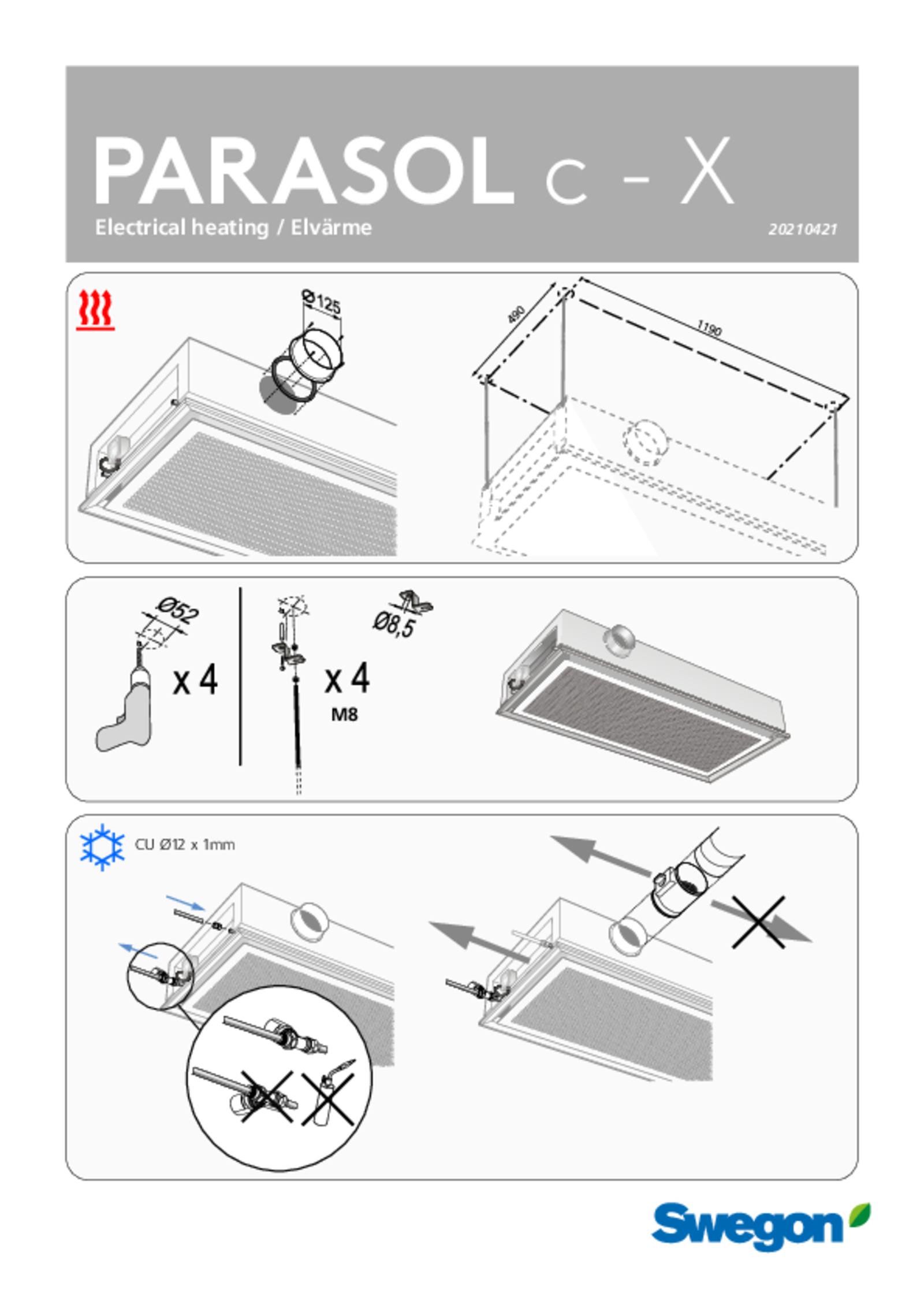 PARASOL c - X

Electrical heating / Elvärme

20210421

Ø125

490

1190

Ø52

x 4

Ø8,5

x 4

M8

CU Ø12 x 1mm

Swegon